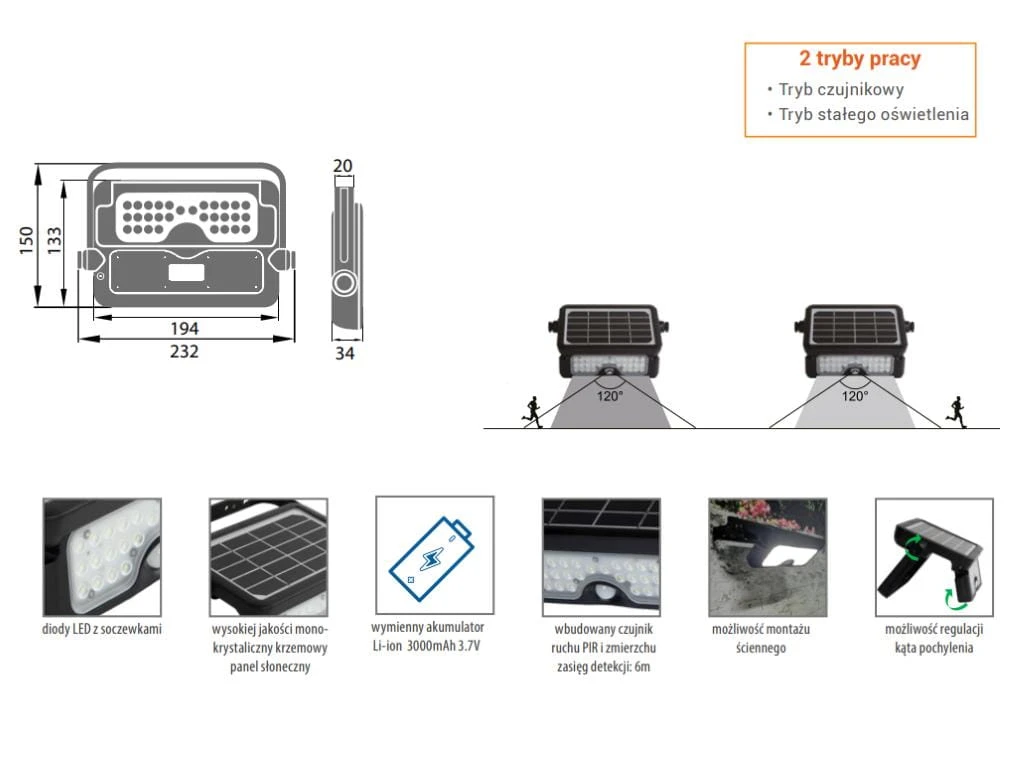 2 tryby pracy
• Tryb czujnikowy
• Tryb stałego oświetlenia

150
133
194
232
20
34

120°
120°

diody LED z soczewkami

wysokiej jakości monokrystaliczny krzemowy panel słoneczny

wymienny akumulator Li-ion 3000mAh 3.7V

wbudowany czujnik ruchu PIR i zmierzchu zasięg detekcji: 6m

możliwość montażu ściennego

możliwość regulacji kąta pochylenia