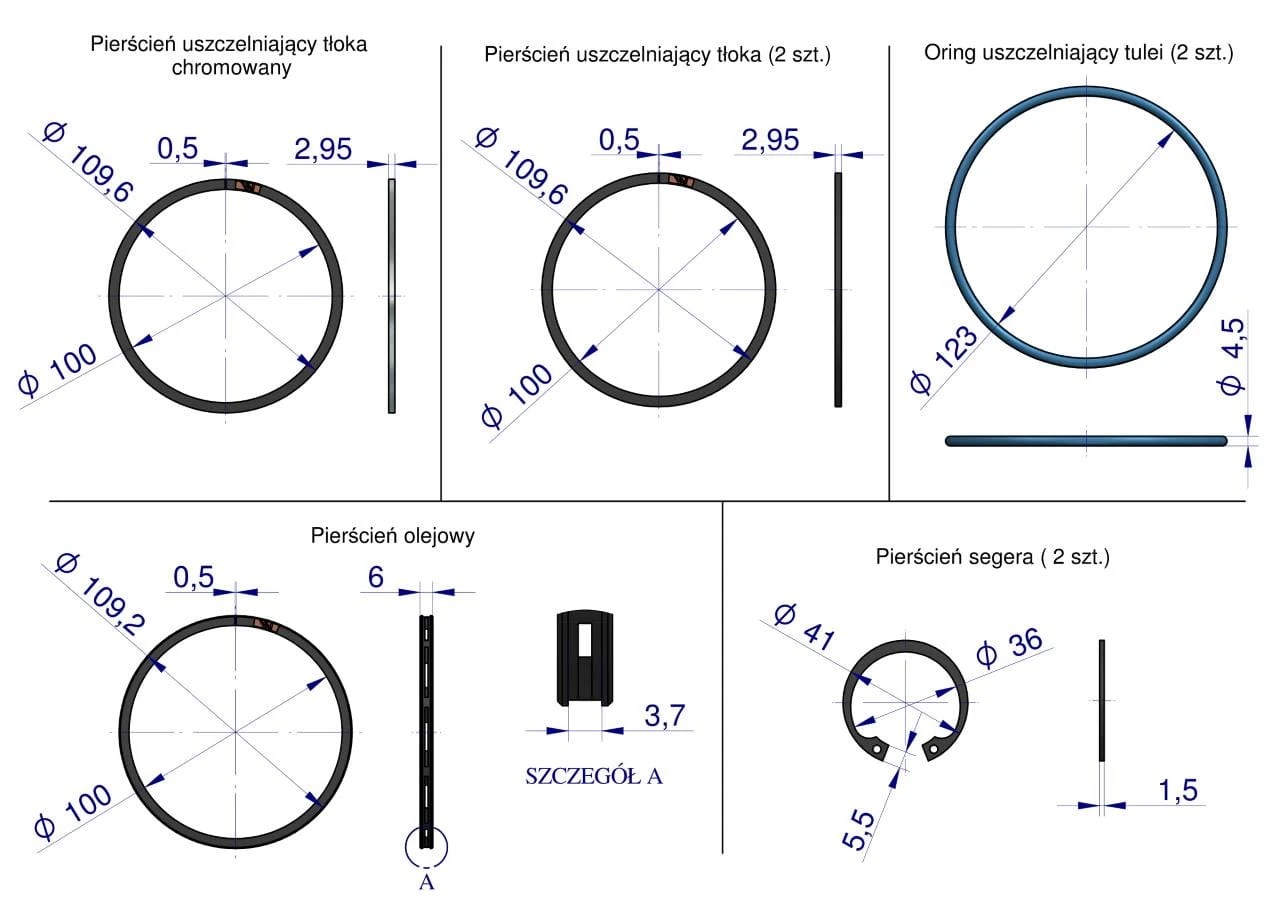 Pierścień uszczelniający tłoka chromowany

$\phi$ 109,6

0,5

2,95

$\phi$ 100

Pierścień uszczelniający tłoka (2 szt.)

$\phi$ 109,6

0,5

2,95

$\phi$ 100

Oring uszczelniający tulei (2 szt.)

$\phi$ 123

$\phi$ 4,5

Pierścień olejowy

$\phi$ 109,2

0,5

6

$\phi$ 100

A

3,7

SZCZEGÓŁ A

Pierścień segera ( 2 szt.)

$\phi$ 41

$\phi$ 36

5,5

1,5