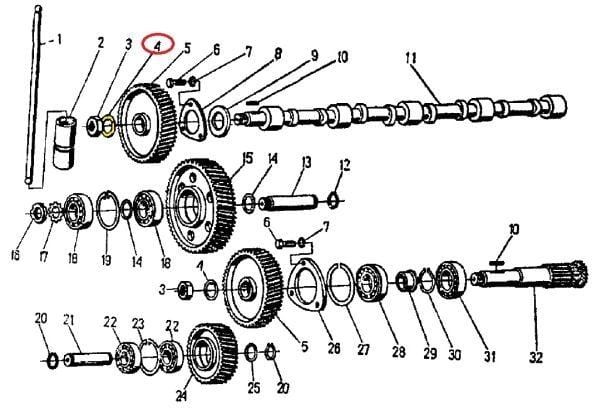 1
2
3
4
5
6
7
8
9
10
11
15
14
13
12
16
17
18
19
14
18
6
7
10
3
4
5
26
27
28
29
30
31
32
20
21
22
23
22
24
25
20